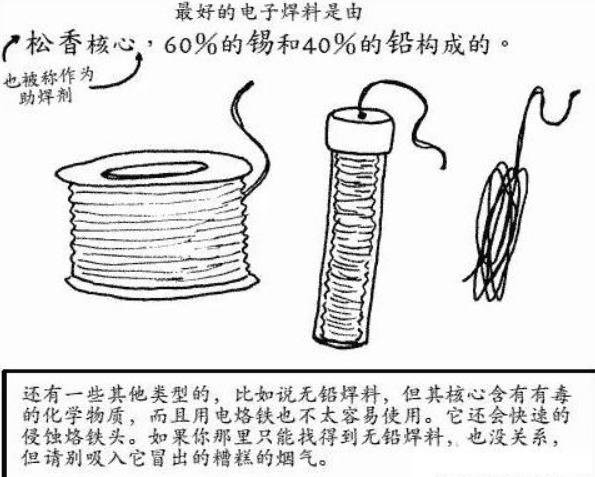 最好的电子焊料是由

松香核心，60%的锡和40%的铅构成的。

也被称作为助焊剂

还有一些其他类型的，比如说无铅焊料，但其核心含有有毒的化学物质，而且用电烙铁也不太容易使用。它还会快速的侵蚀烙铁头。如果你那里只能找得到无铅焊料，也没关系，但请别吸入它冒出的糟糕的烟气。