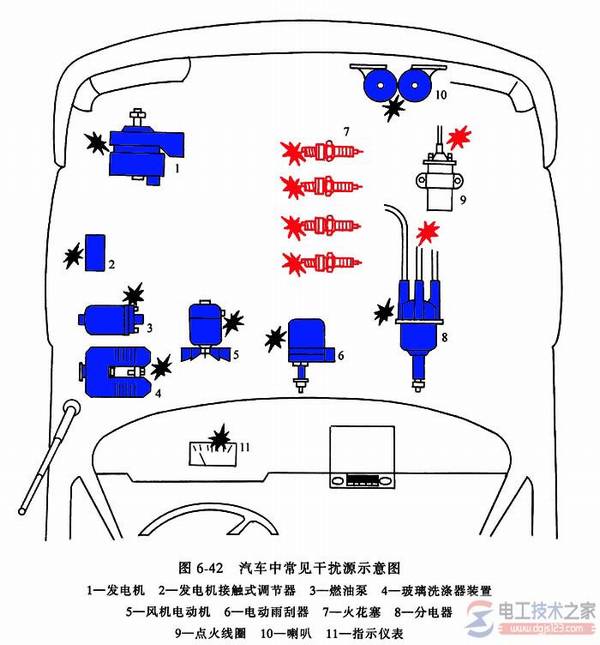 10

7

1

9

2

3

5

6

8

4

11

图 6-42 汽车中常见干扰源示意图

1—发电机 2—发电机接触式调节器 3—燃油泵 4—玻璃洗涤器装置

5—风机电动机 6—电动雨刮器 7—火花塞 8—分电器

9—点火线圈 10—喇叭 11—指示仪表

电工技术之家
www.dgjs123.com